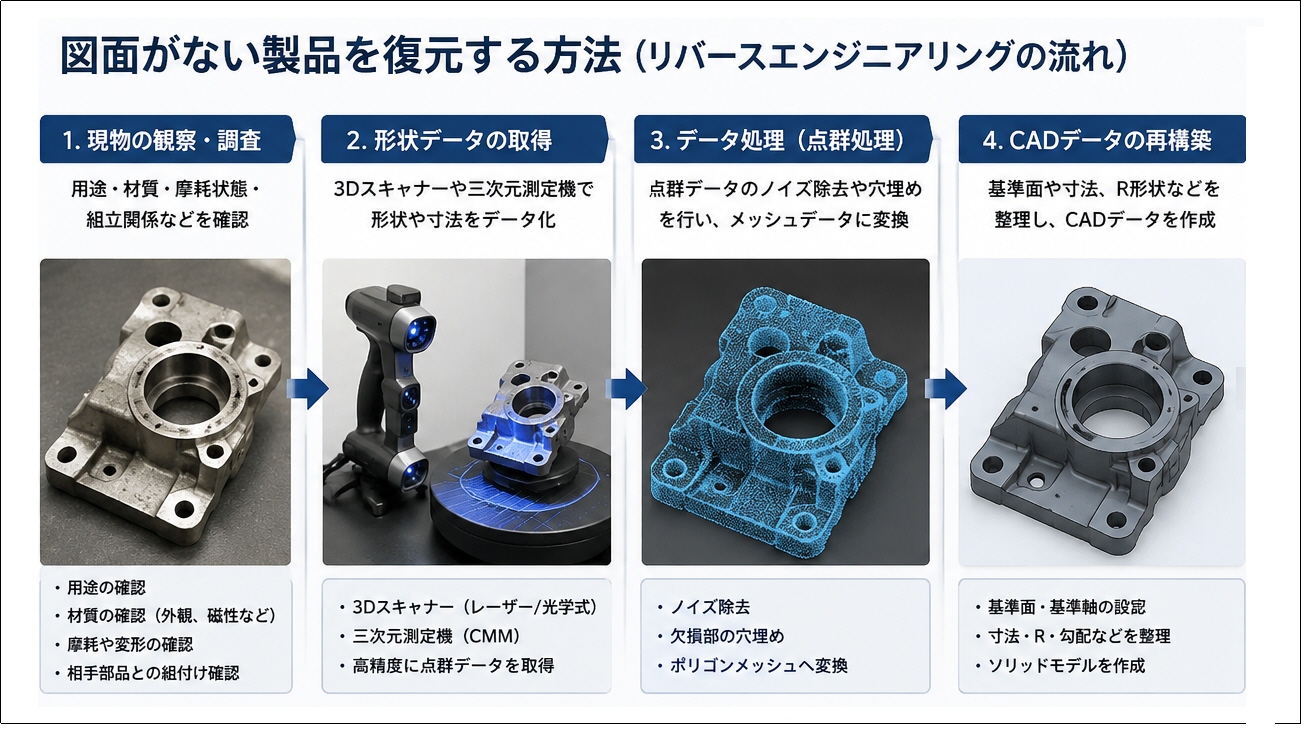 図面がない製品を復元する方法（リバースエンジニアリングの流れ）

1. 現物の観察・調査

用途・材質・摩耗状態・組立関係などを確認

・用途の確認
・材質の確認（外観、磁性など）
・摩耗や変形の確認
・相手部品との組付け確認

2. 形状データの取得

3Dスキャナーや三次元測定機で形状や寸法をデータ化

・3Dスキャナー（レーザー/光学式）
・三次元測定機（CMM）
・高精度に点群データを取得

3. データ処理（点群処理）

点群データのノイズ除去や穴埋めを行い、メッシュデータに変換

・ノイズ除去
・欠損部の穴埋め
・ポリゴンメッシュへ変換

4. CADデータの再構築

基準面や寸法、R形状などを整理し、CADデータを作成

・基準面・基準軸の設定
・寸法・R・勾配などを整理
・ソリッドモデルを作成