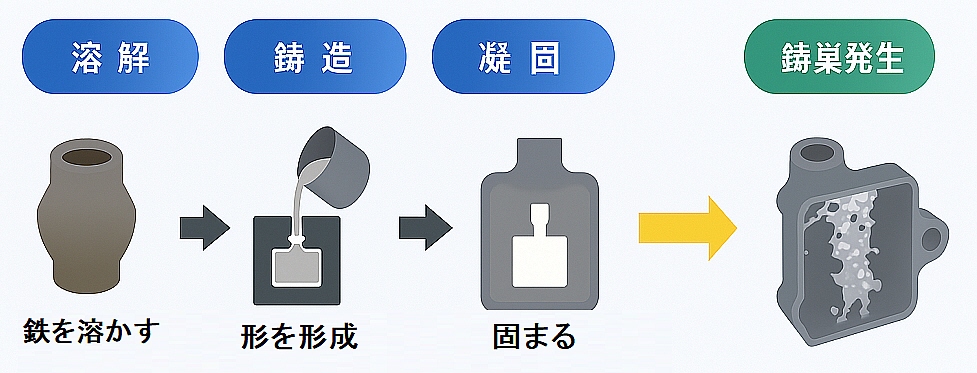 溶解

鋳造

凝固

鋳巣発生

鉄を溶かす

形を形成

固まる