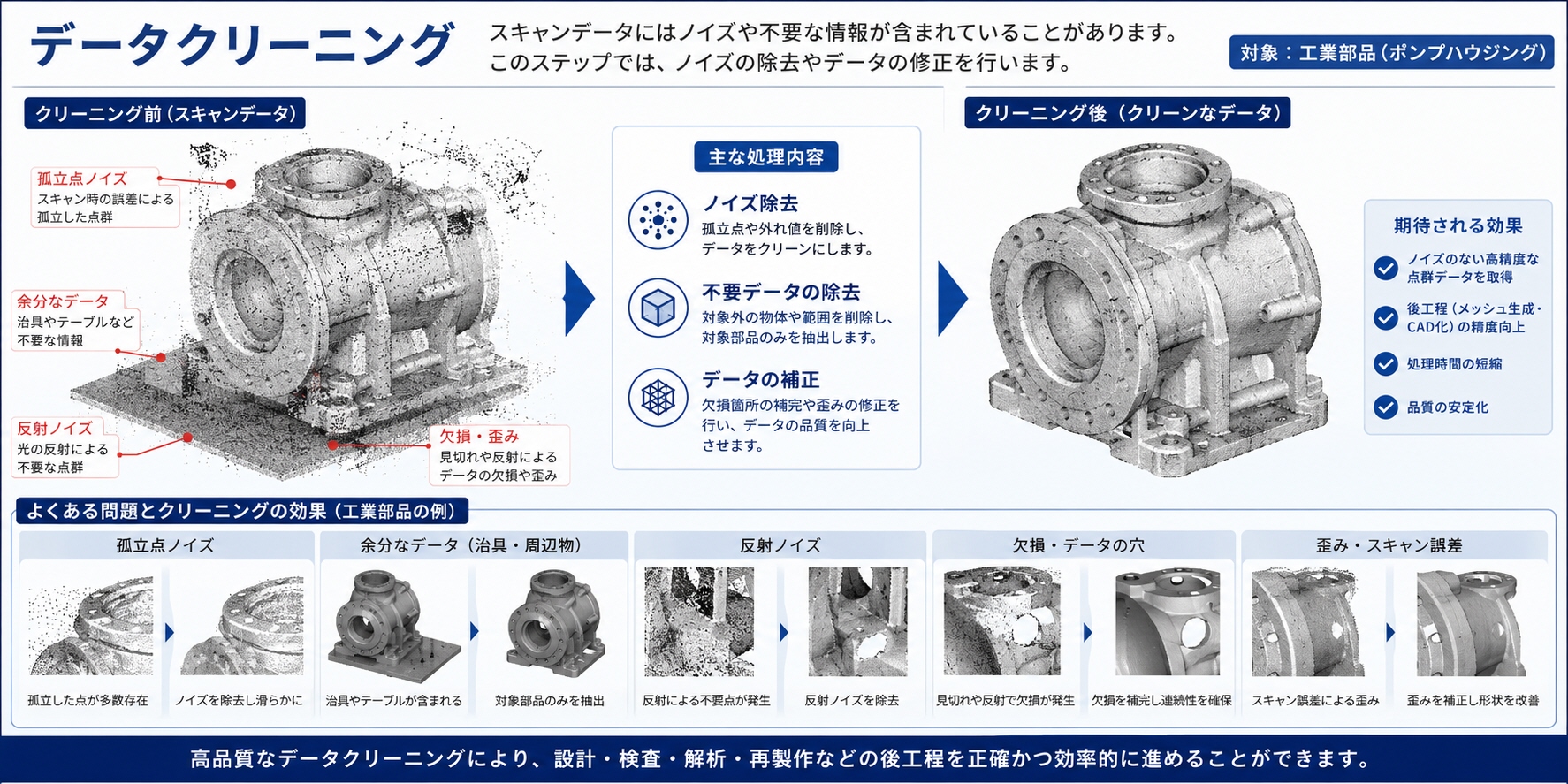 データクリーニング

スキャンデータにはノイズや不要な情報が含まれていることがあります。
このステップでは、ノイズの除去やデータの修正を行います。

対象：工業部品（ポンプハウジング）

クリーニング前（スキャンデータ）

孤立点ノイズ
スキャン時の誤差による孤立した点群

余分なデータ
治具やテーブルなど不要な情報

反射ノイズ
光の反射による不要な点群

欠損・歪み
見切れや反射によるデータの欠損や歪み

主な処理内容

ノイズ除去
孤立点や外れ値を削除し、データをクリーンにします。

不要データの除去
対象外の物体や範囲を削除し、対象部品のみを抽出します。

データの補正
欠損箇所の補完や歪みの修正を行い、データの品質を向上させます。

クリーニング後（クリーンなデータ）

期待される効果
ノイズのない高精度な点群データを取得
後工程（メッシュ生成・CAD化）の精度向上
処理時間の短縮
品質の安定化

よくある問題とクリーニングの効果（工業部品の例）

孤立点ノイズ
孤立した点が多数存在
ノイズを除去し滑らかに

余分なデータ（治具・周辺物）
治具やテーブルが含まれる
対象部品のみを抽出

反射ノイズ
反射による不要点が発生
反射ノイズを除去

欠損・データの穴
見切れや反射で欠損が発生
欠損を補完し連続性を確保

歪み・スキャン誤差
スキャン誤差による歪み
歪みを補正し形状を改善

高品質なデータクリーニングにより、設計・検査・解析・再製作などの後工程を正確かつ効率的に進めることができます。